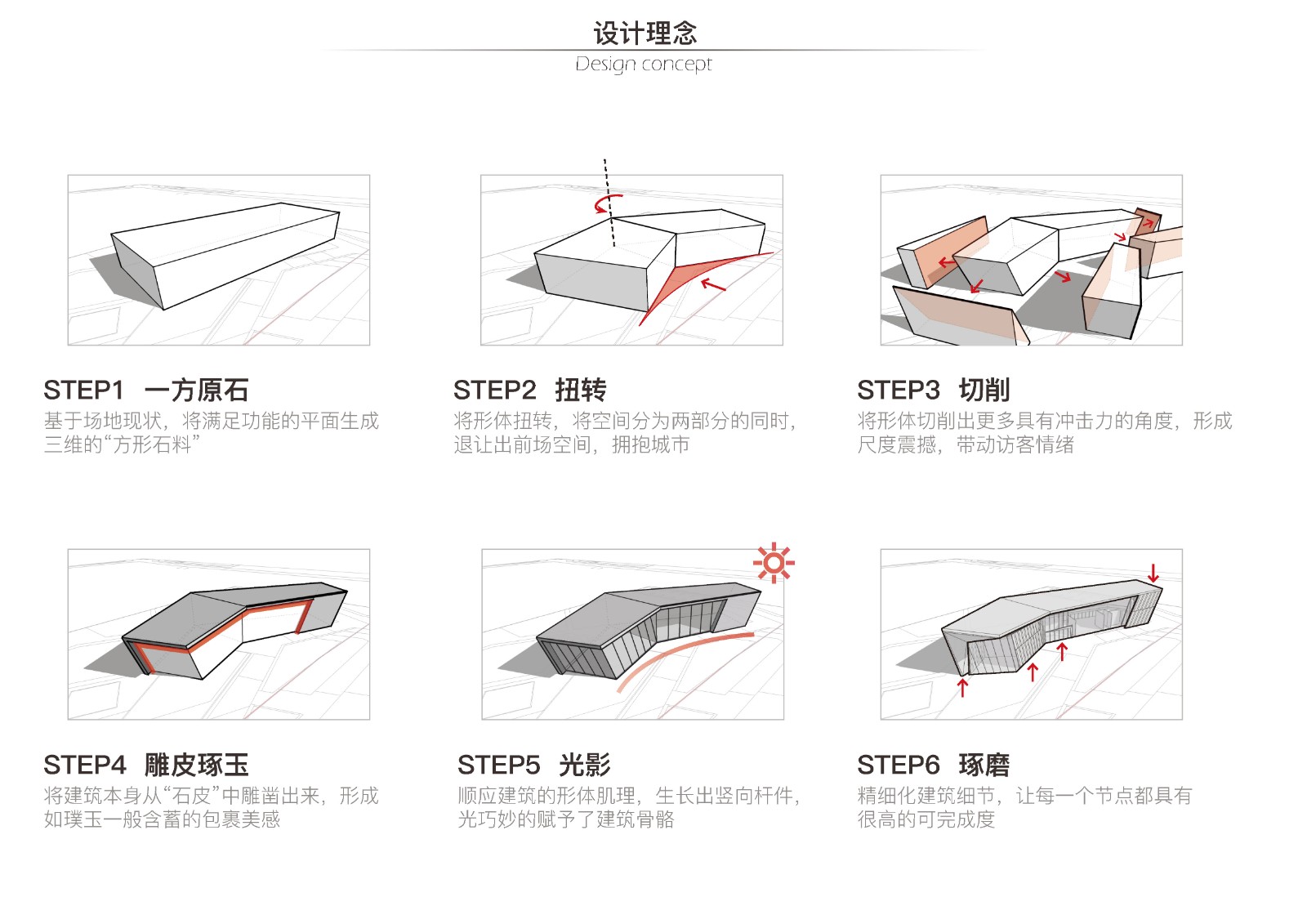 设计理念
Design concept

STEP1 一方原石
基于场地现状，将满足功能的平面生成三维的“方形石料”

STEP2 扭转
将形体扭转，将空间分为两部分的同时，退让出前场空间，拥抱城市

STEP3 切削
将形体切削出更多具有冲击力的角度，形成尺度震撼，带动访客情绪

STEP4 雕皮琢玉
将建筑本身从“石皮”中雕凿出来，形成如璞玉一般含蓄的包裹美感

STEP5 光影
顺应建筑的形体肌理，生长出竖向杆件，光巧妙的赋予了建筑骨骼

STEP6 琢磨
精细化建筑细节，让每一个节点都具有很高的可完成度